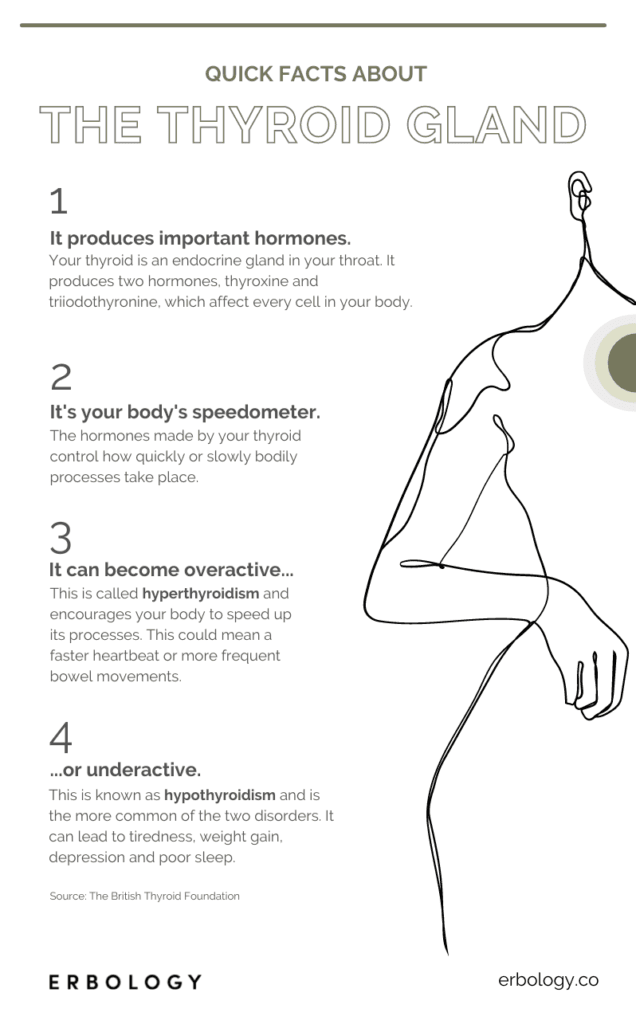 QUICK FACTS ABOUT

THE THYROID GLAND

1

It produces important hormones.

Your thyroid is an endocrine gland in your throat. It produces two hormones, thyroxine and triiodothyronine, which affect every cell in your body.

2

It's your body's speedometer.

The hormones made by your thyroid control how quickly or slowly bodily processes take place.

3

It can become overactive...

This is called hyperthyroidism and encourages your body to speed up its processes. This could mean a faster heartbeat or more frequent bowel movements.

4

...or underactive.

This is known as hypothyroidism and is the more common of the two disorders. It can lead to tiredness, weight gain, depression and poor sleep.

Source: The British Thyroid Foundation

ERBOLOGY

erbology.co